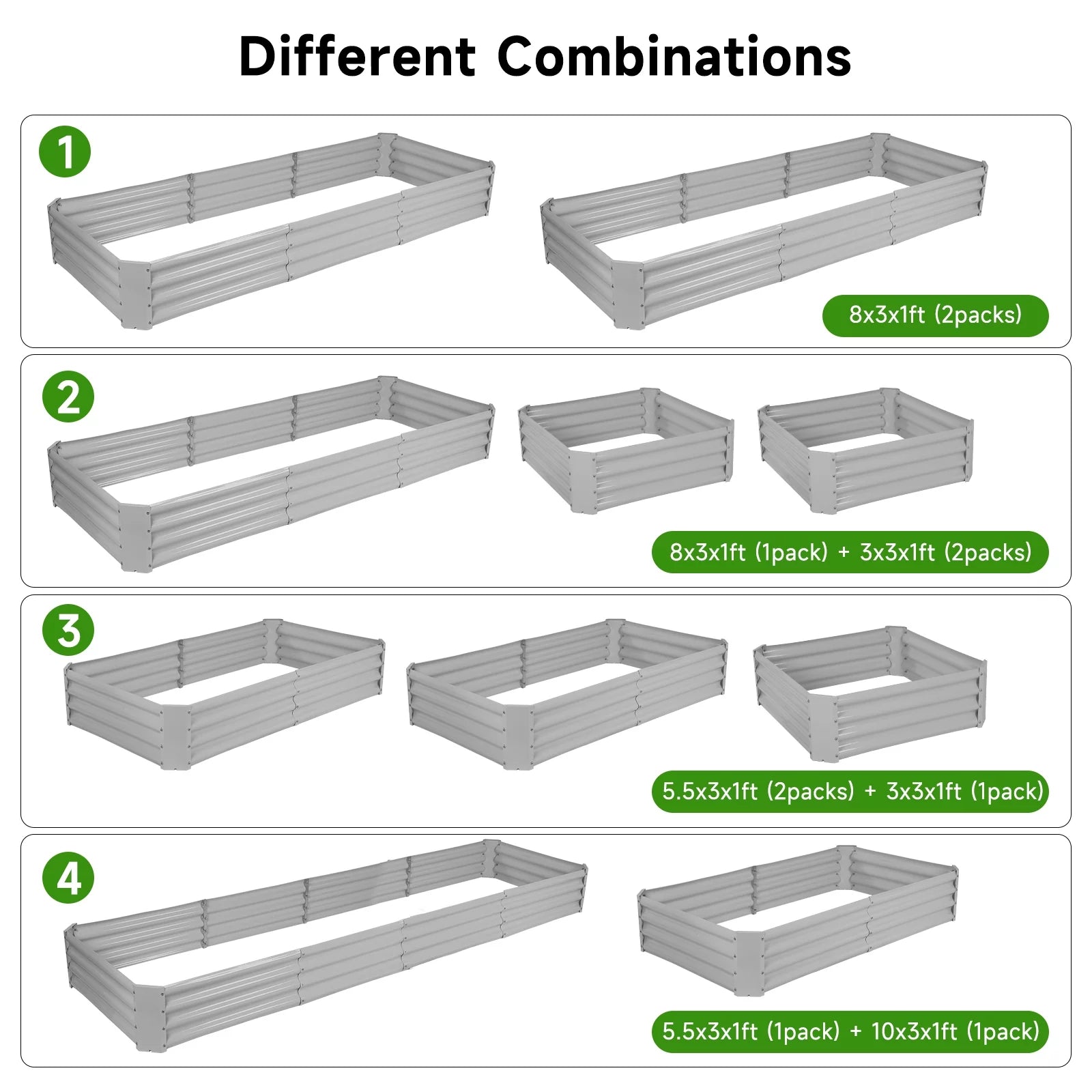 Different Combinations

1

8x3x1ft (2packs)

2

8x3x1ft (1pack) + 3x3x1ft (2packs)

3

5.5x3x1ft (2packs) + 3x3x1ft (1pack)

4

5.5x3x1ft (1pack) + 10x3x1ft (1pack)